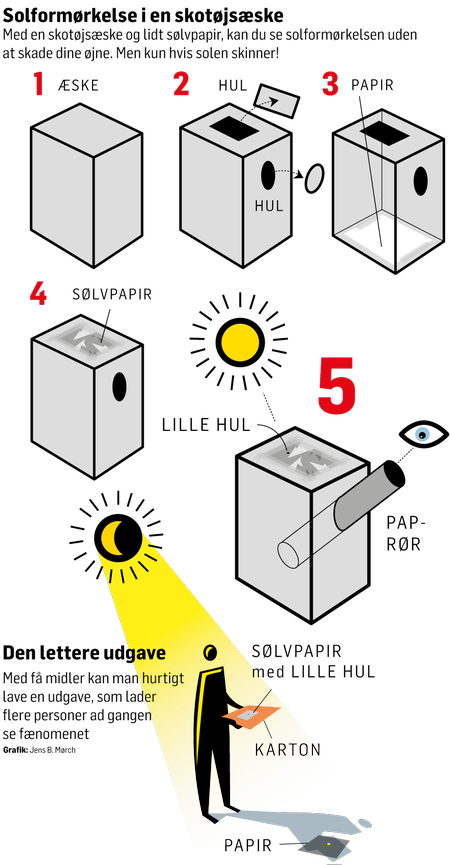 Solformørkelse i en skotøjsæske

Med en skotøjsæske og lidt sølvpapir, kan du se solformørkelsen uden at skade dine øjne. Men kun hvis solen skinner!

1 ÆSKE

2 HUL

HUL

3 PAPIR

4 SØLVPAPIR

5

LILLE HUL

PAP-RØR

Den lettere udgave

Med få midler kan man hurtigt lave en udgave, som lader flere personer ad gangen se fænomenet

Grafik: Jens B. Mørch

SØLVPAPIR med LILLE HUL

KARTON

PAPIR