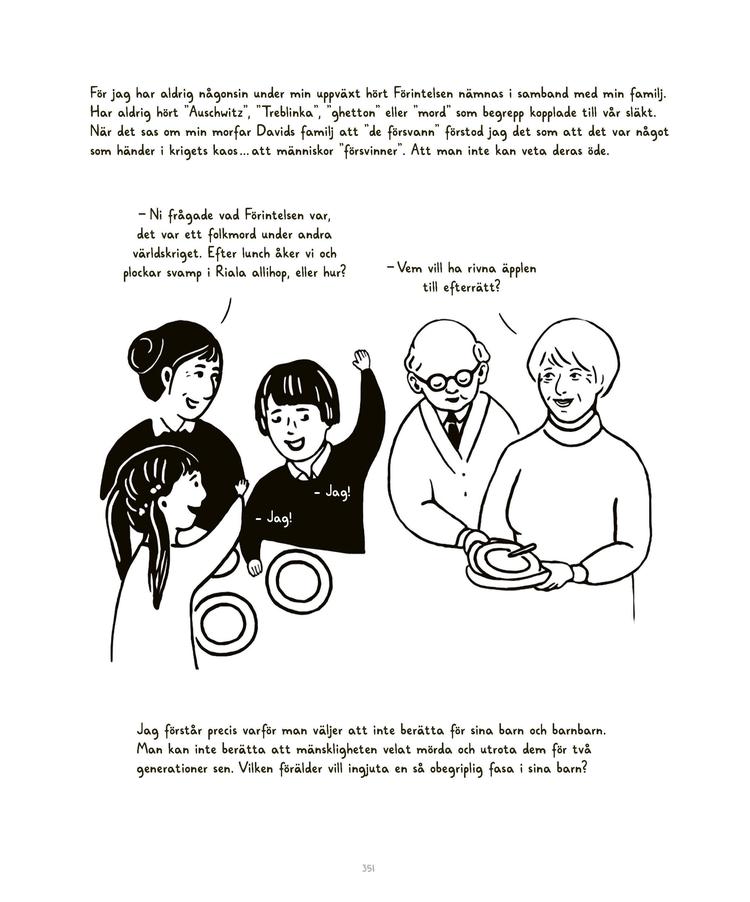 För jag har aldrig någonsin under min uppväxt hört Förintelsen nämnas i samband med min familj. Har aldrig hört "Auschwitz", "Treblinka", "ghetton" eller "mord" som begrepp kopplade till vår släkt. När det sas om min morfar Davids familj att "de försvann" förstod jag det som att det var något som händer i krigets kaos... att människor "försvinner". Att man inte kan veta deras öde.

– Ni frågade vad Förintelsen var, det var ett folkmord under andra världskriget. Efter lunch åker vi och plockar svamp i Riala allihop, eller hur?

– Vem vill ha rivna äpplen till efterrätt?

– Jag!

– Jag!

Jag förstår precis varför man väljer att inte berätta för sina barn och barnbarn. Man kan inte berätta att mänskligheten velat mörda och utrota dem för två generationer sen. Vilken förälder vill ingjuta en så obegriplig fasa i sina barn?

351